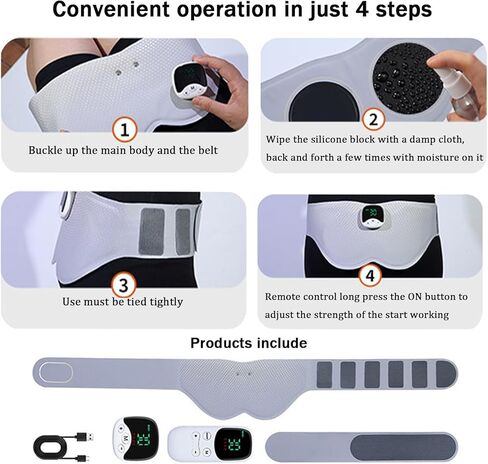 Convenient operation in just 4 steps

1
Buckle up the main body and the belt

2
Wipe the silicone block with a damp cloth, back and forth a few times with moisture on it

3
Use must be tied tightly

4
Remote control long press the ON button to adjust the strength of the start working

Products include