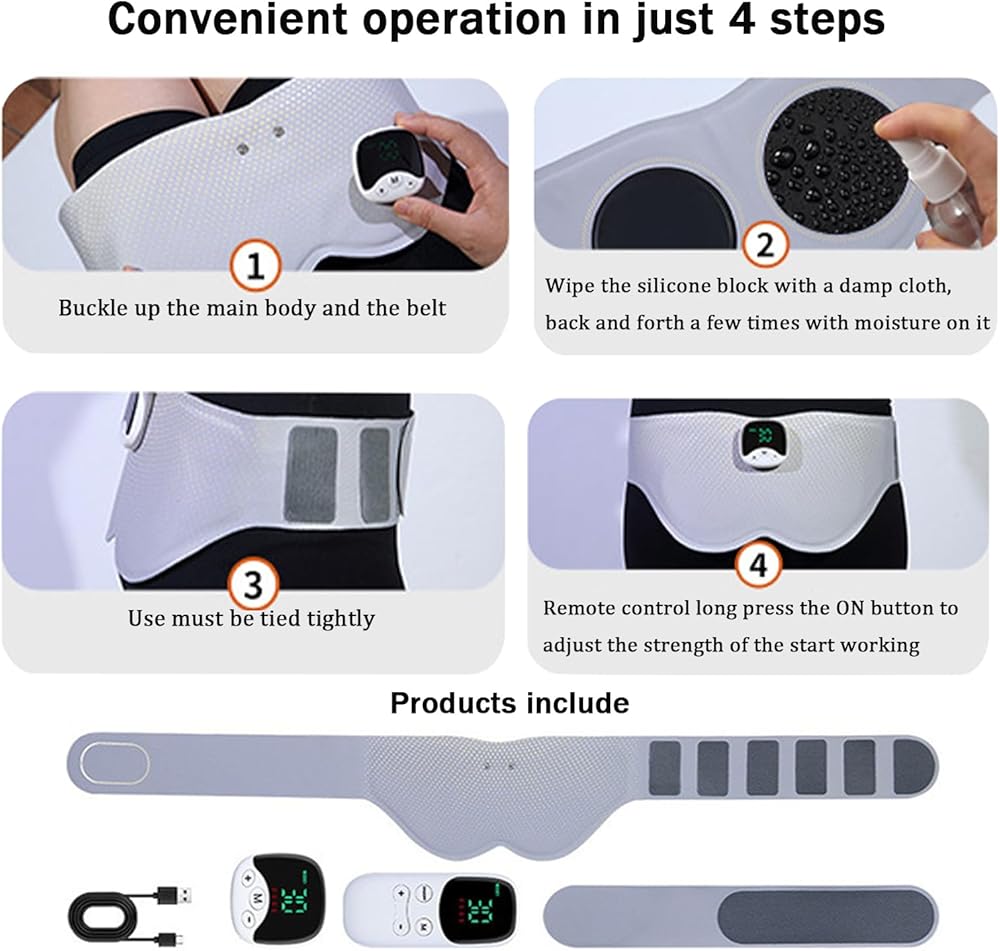 Convenient operation in just 4 steps

1
Buckle up the main body and the belt

2
Wipe the silicone block with a damp cloth, back and forth a few times with moisture on it

3
Use must be tied tightly

4
Remote control long press the ON button to adjust the strength of the start working

Products include