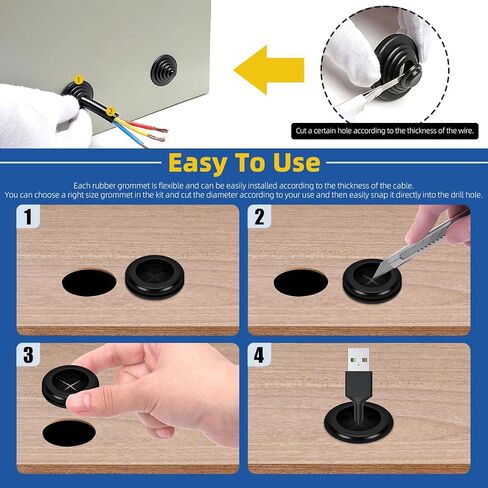 1

2

Cut a certain hole according to the thickness of the wire.

Easy To Use

Each rubber grommet is flexible and can be easily installed according to the thickness of the cable.
You can choose a right size grommet in the kit and cut the diameter according to your use and then easily snap it directly into the drill hole.

1

2

3

4