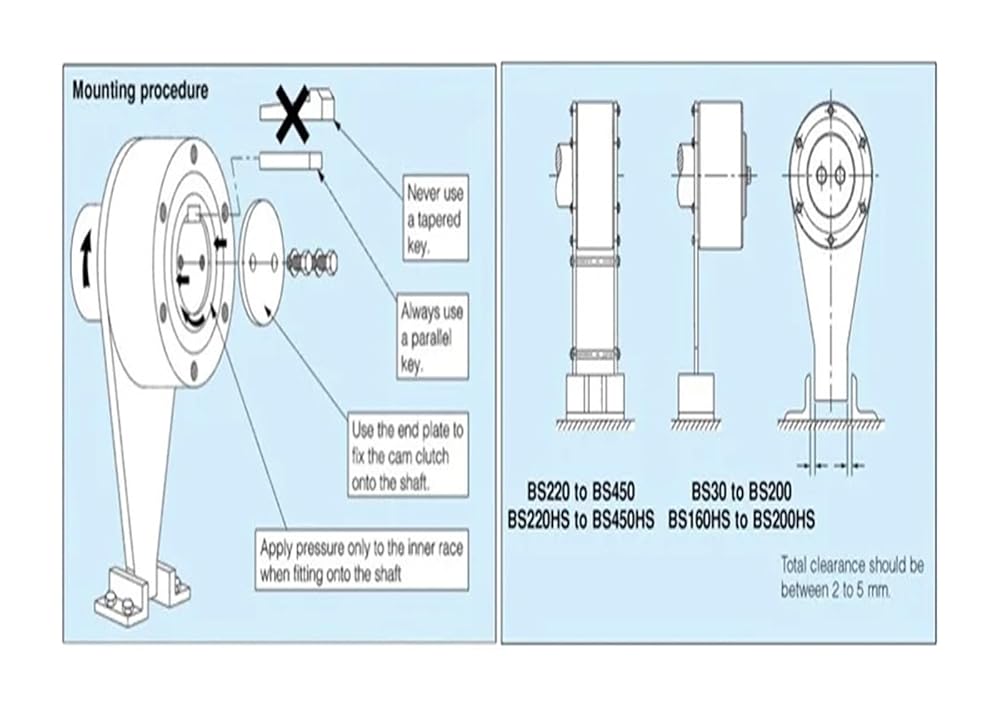 Mounting procedure

Never use a tapered key.

Always use a parallel key.

Use the end plate to fix the cam clutch onto the shaft.

Apply pressure only to the inner race when fitting onto the shaft

BS220 to BS450
BS220HS to BS450HS

BS30 to BS200
BS160HS to BS200HS

Total clearance should be between 2 to 5 mm.