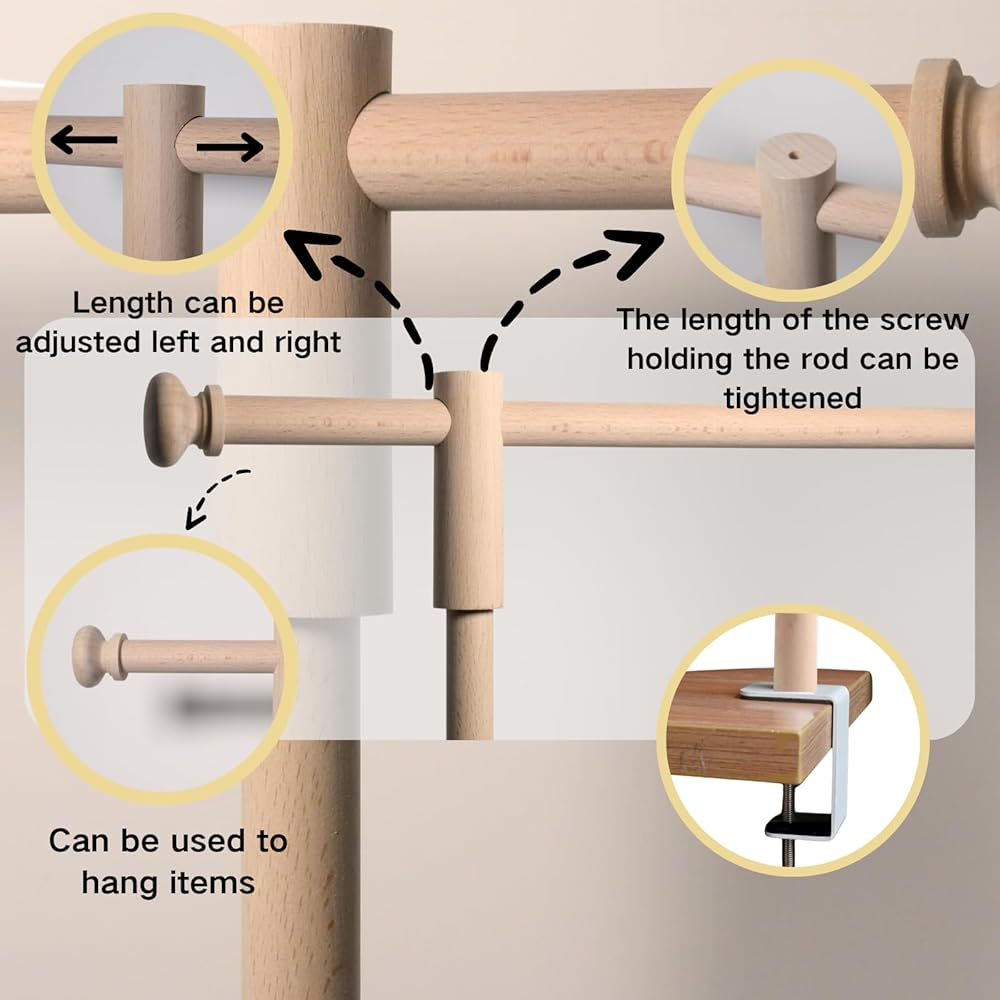 Length can be adjusted left and right

The length of the screw holding the rod can be tightened

Can be used to hang items