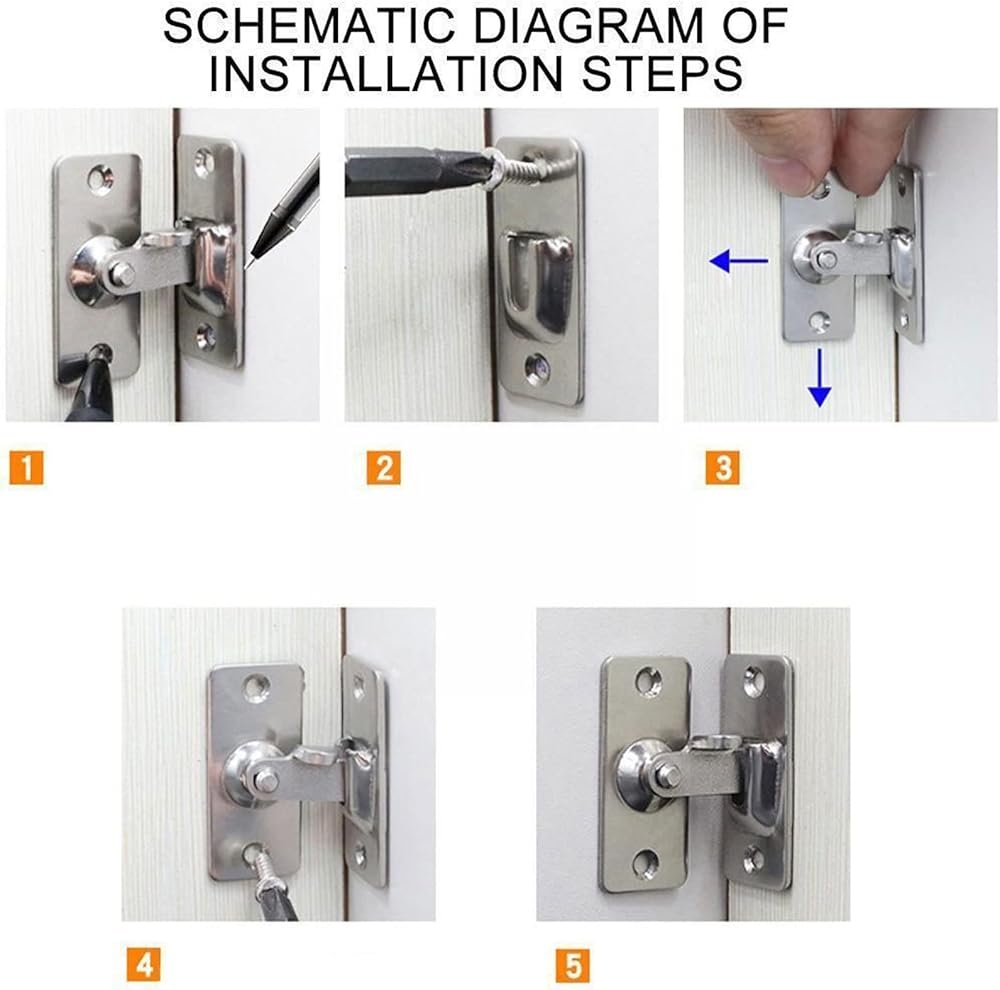 SCHEMATIC DIAGRAM OF INSTALLATION STEPS

1

2

3

4

5