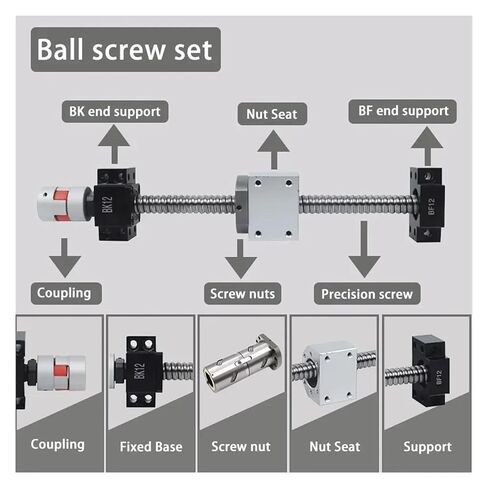 Ball screw set

BK end support

Nut Seat

BF end support

BK12

BF12

Coupling

Screw nuts

Precision screw

BK12

BF12

Coupling

Fixed Base

Screw nut

Nut Seat

Support