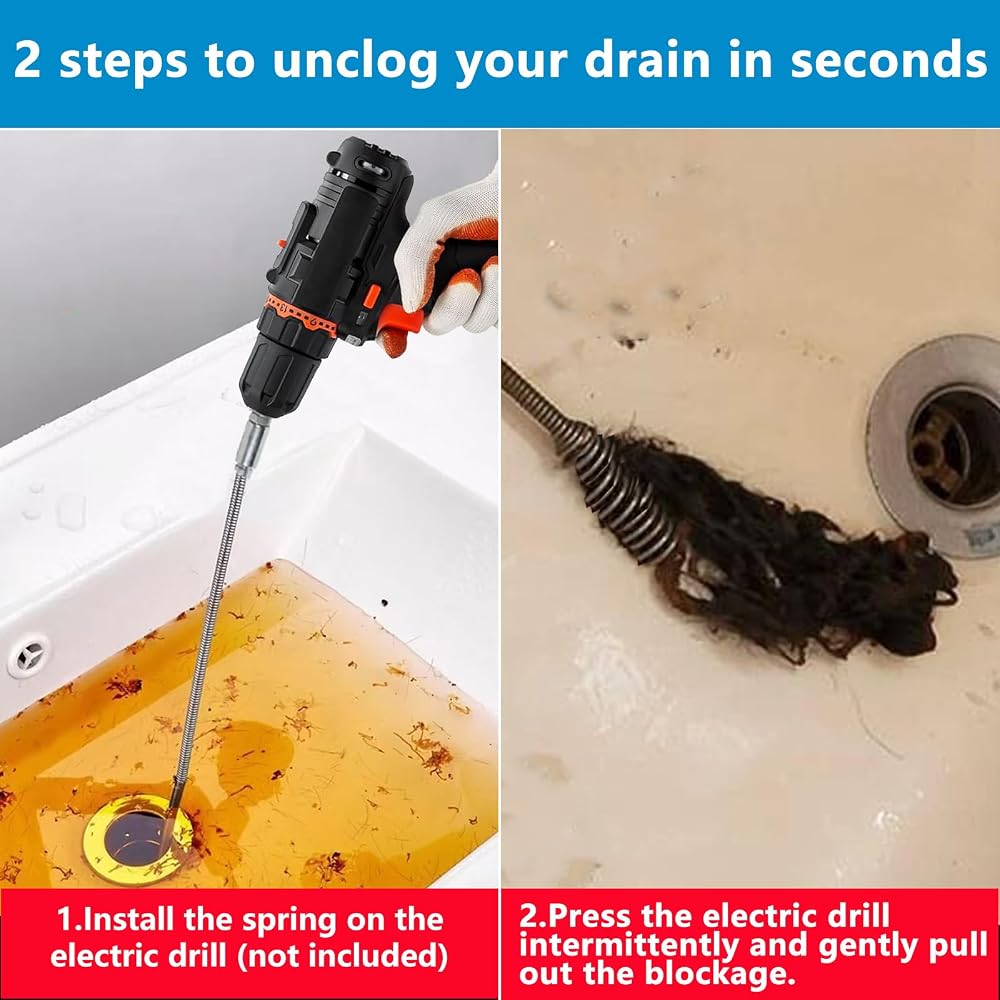 2 steps to unclog your drain in seconds

1.Install the spring on the electric drill (not included)

2.Press the electric drill intermittently and gently pull out the blockage.