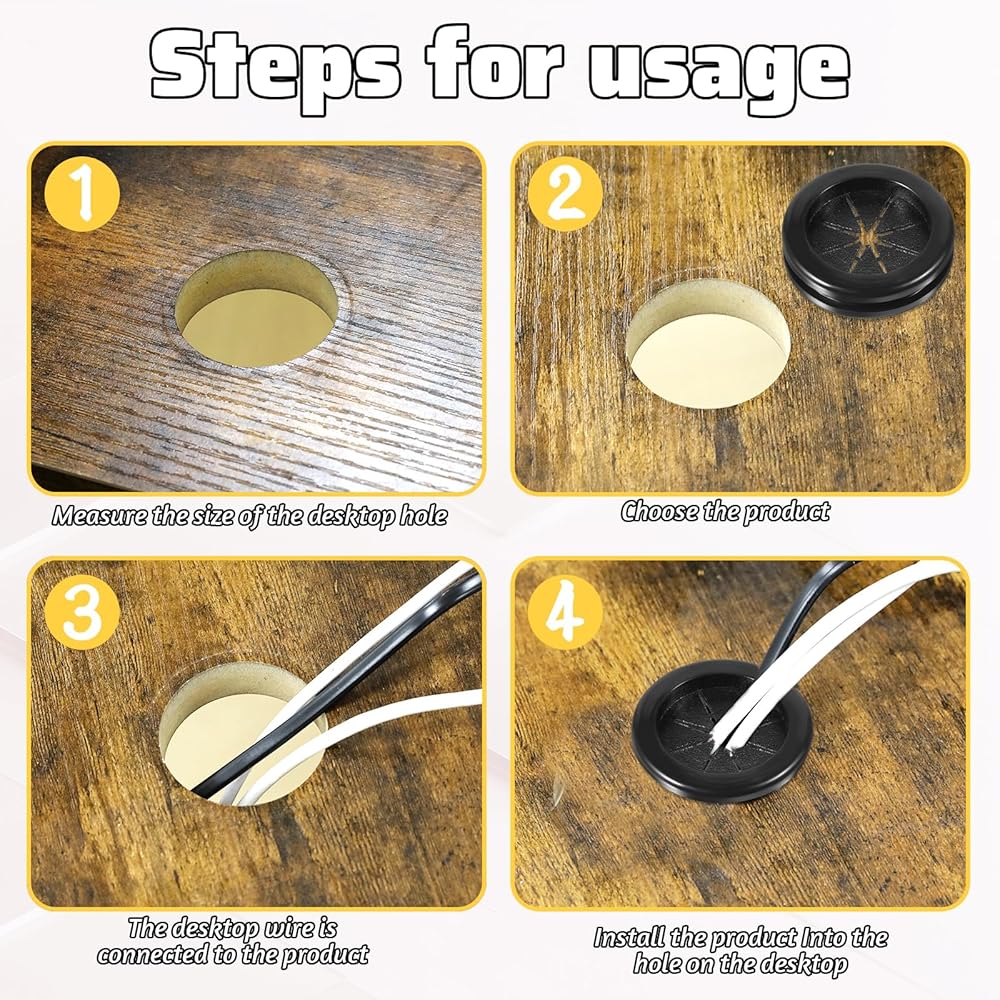 Steps for usage

1

Measure the size of the desktop hole

2

Choose the product

3

The desktop wire is connected to the product

4

Install the product Into the hole on the desktop