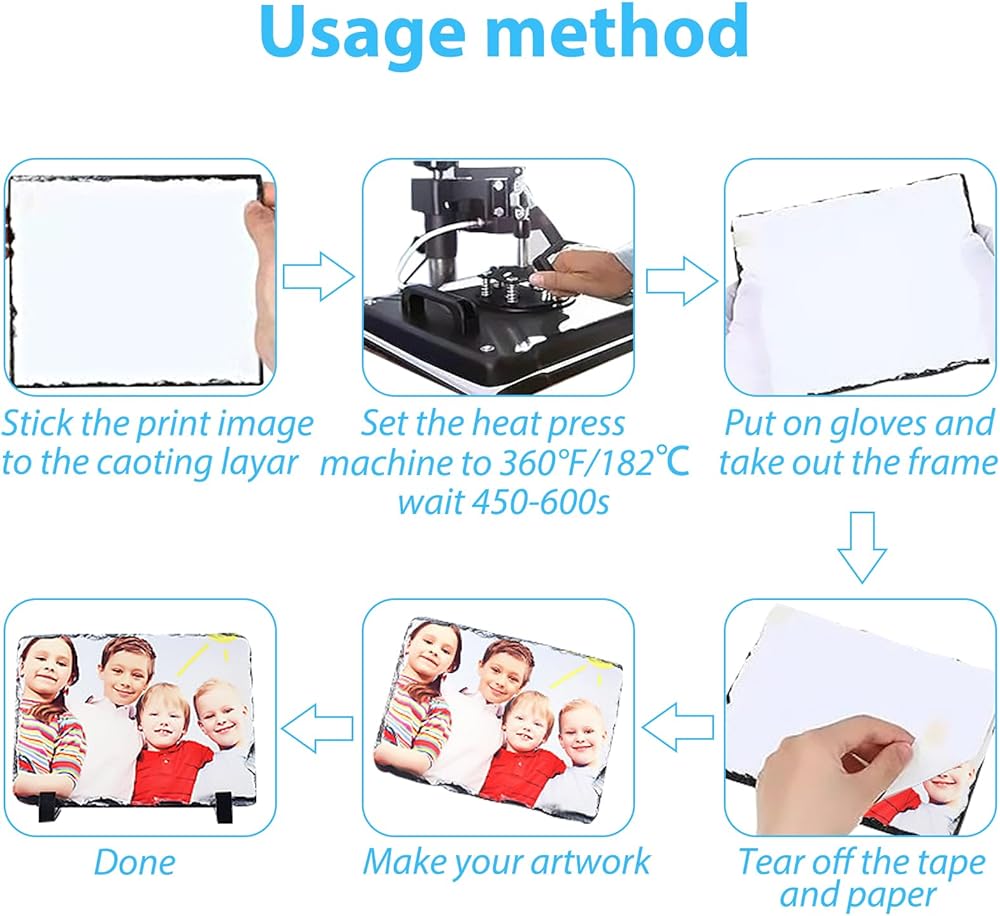 Usage method

Stick the print image to the caoting layar

Set the heat press machine to 360°F/182℃ wait 450-600s

Put on gloves and take out the frame

Tear off the tape and paper

Make your artwork

Done