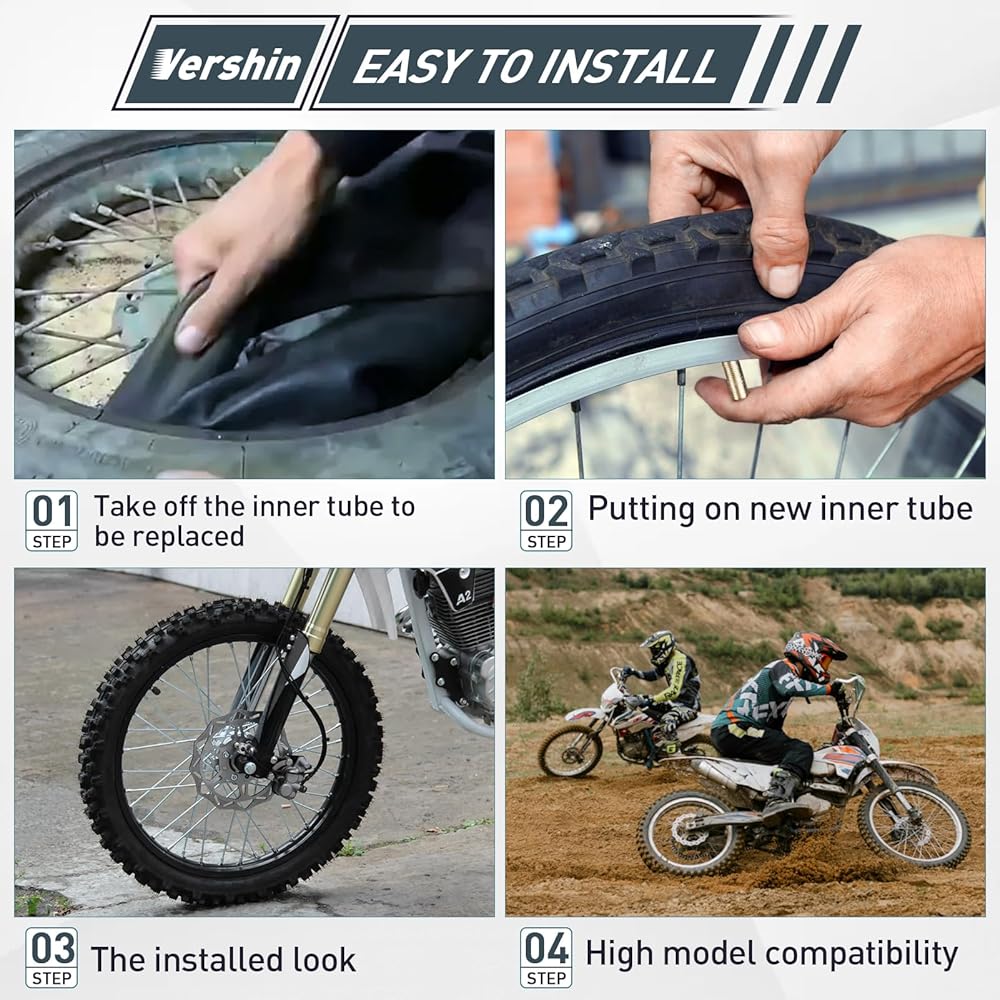 Vershin EASY TO INSTALL

01 STEP Take off the inner tube to be replaced

02 STEP Putting on new inner tube

A2

03 STEP The installed look

04 STEP High model compatibility