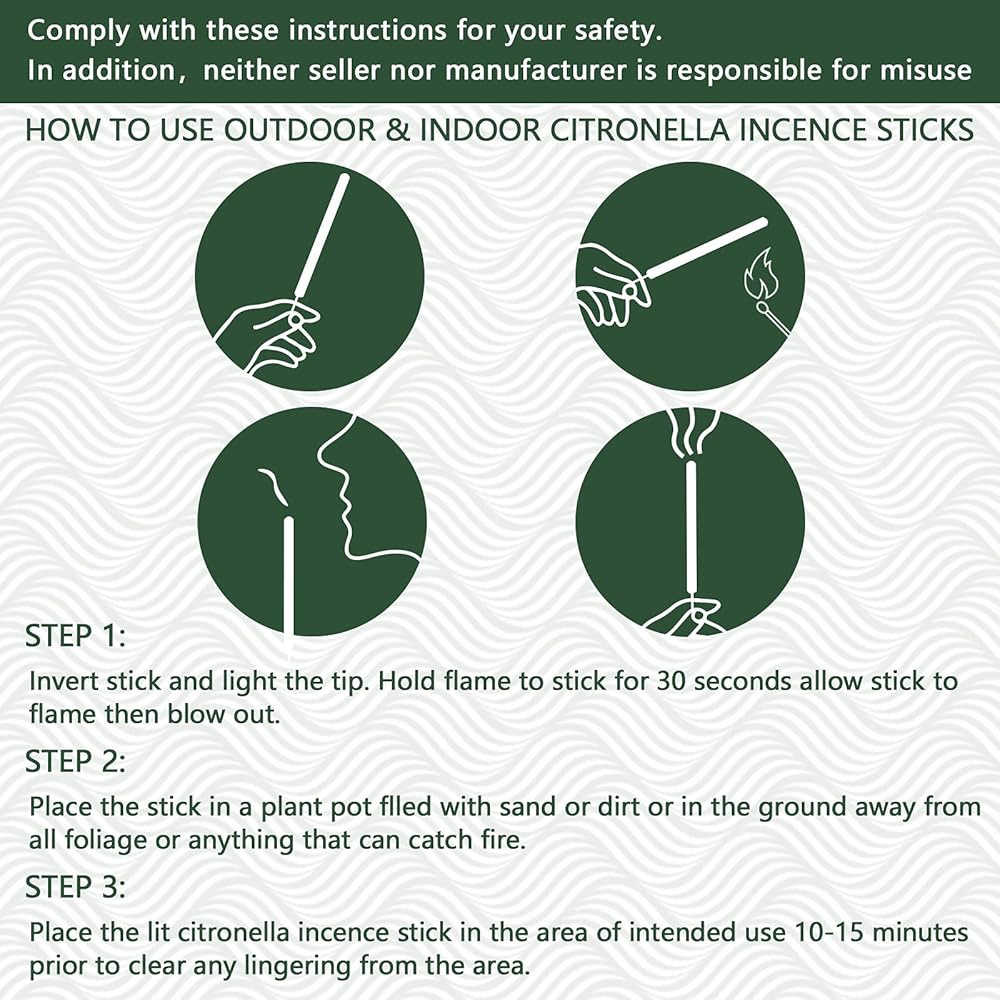 Comply with these instructions for your safety.
In addition, neither seller nor manufacturer is responsible for misuse

HOW TO USE OUTDOOR & INDOOR CITRONELLA INCENCE STICKS

STEP 1:

Invert stick and light the tip. Hold flame to stick for 30 seconds allow stick to flame then blow out.

STEP 2:

Place the stick in a plant pot flled with sand or dirt or in the ground away from all foliage or anything that can catch fire.

STEP 3:

Place the lit citronella incence stick in the area of intended use 10-15 minutes prior to clear any lingering from the area.