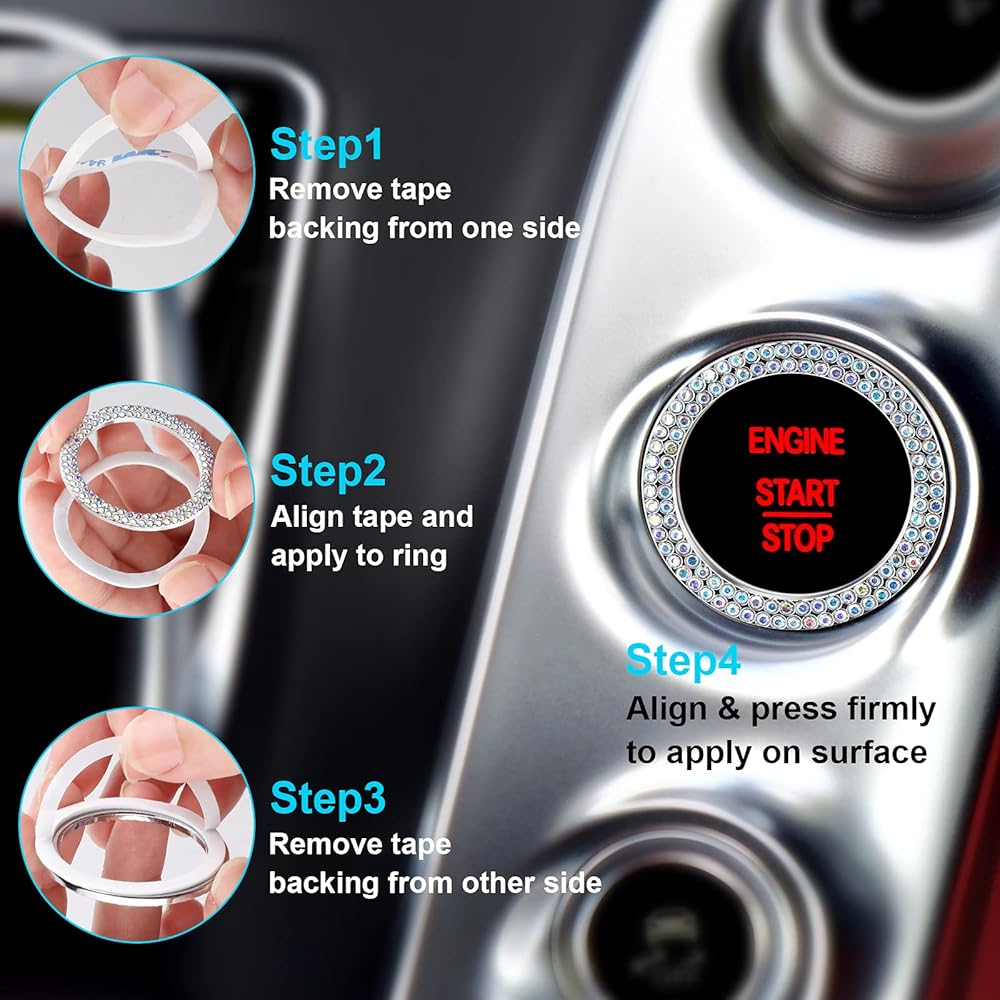 Step1
Remove tape backing from one side

Step2
Align tape and apply to ring

Step3
Remove tape backing from other side

ENGINE
START
STOP

Step4
Align & press firmly to apply on surface