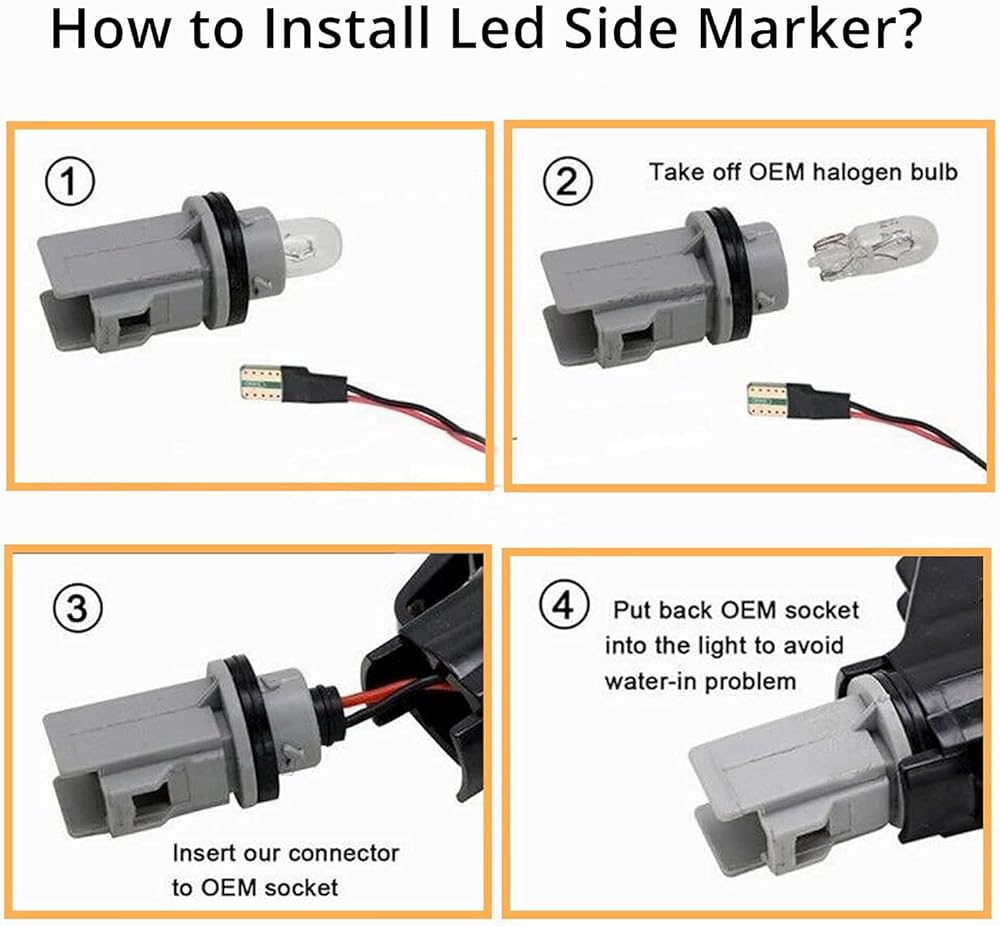 How to Install Led Side Marker?

①

② Take off OEM halogen bulb

③

Insert our connector to OEM socket

④ Put back OEM socket into the light to avoid water-in problem