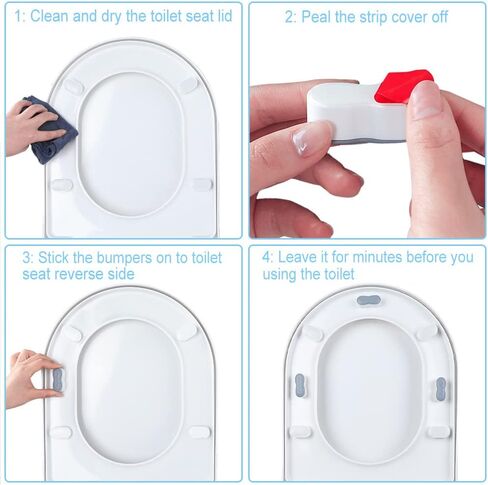 1: Clean and dry the toilet seat lid

2: Peal the strip cover off

3: Stick the bumpers on to toilet seat reverse side

4: Leave it for minutes before you using the toilet