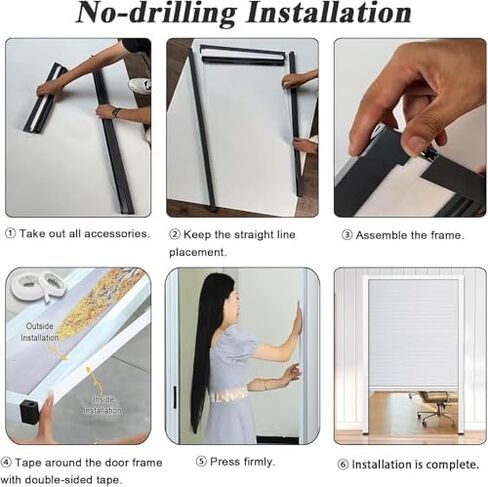 No-drilling Installation

① Take out all accessories.

② Keep the straight line placement.

③ Assemble the frame.

Outside Installation

Inside Installation

④ Tape around the door frame with double-sided tape.

⑤ Press firmly.

⑥ Installation is complete.