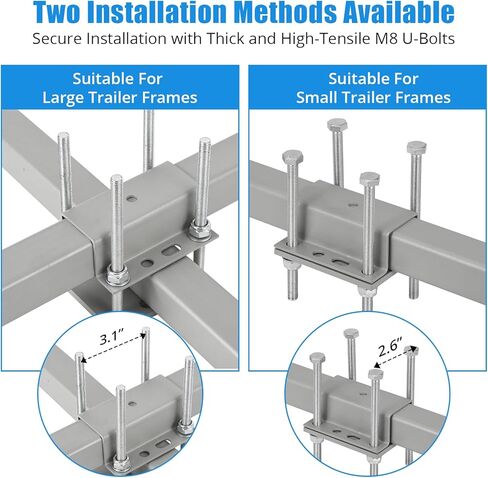 Two Installation Methods Available

Secure Installation with Thick and High-Tensile M8 U-Bolts

Suitable For
Large Trailer Frames

3.1"

Suitable For
Small Trailer Frames

2.6"