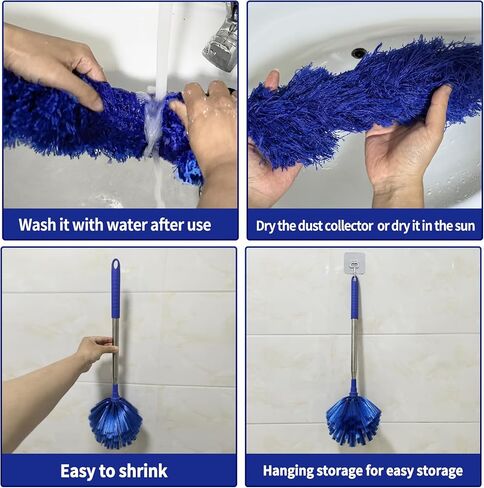 Wash it with water after use

Dry the dust collector or dry it in the sun

Easy to shrink

Hanging storage for easy storage