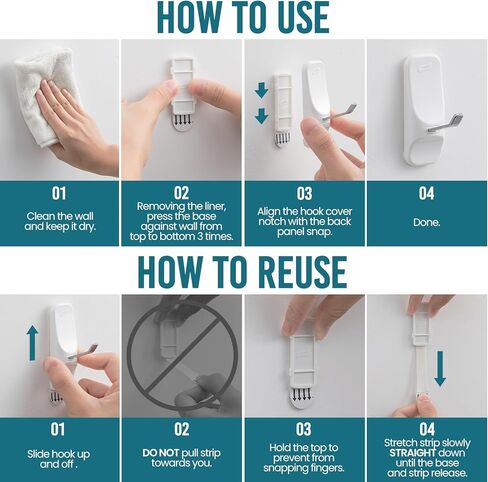 HOW TO USE

01
Clean the wall and keep it dry.

02
Removing the liner, press the base against wall from top to bottom 3 times.

03
Align the hook cover notch with the back panel snap.

04
Done.

HOW TO REUSE

01
Slide hook up and off .

02
DO NOT pull strip towards you.

03
Hold the top to prevent from snapping fingers.

04
Stretch strip slowly STRAIGHT down until the base and strip release.