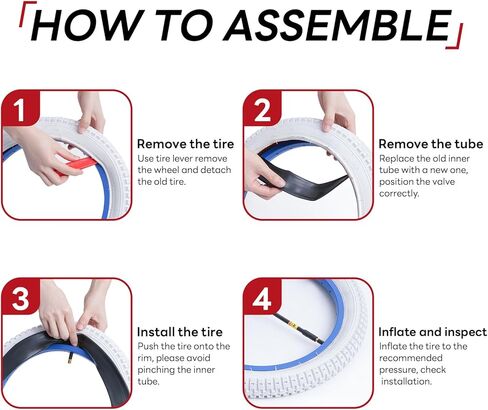 HOW TO ASSEMBLE

1

Remove the tire
Use tire lever remove the wheel and detach the old tire.

2

Remove the tube
Replace the old inner tube with a new one, position the valve correctly.

3

Install the tire
Push the tire onto the rim, please avoid pinching the inner tube.

4

Inflate and inspect
Inflate the tire to the recommended pressure, check installation.