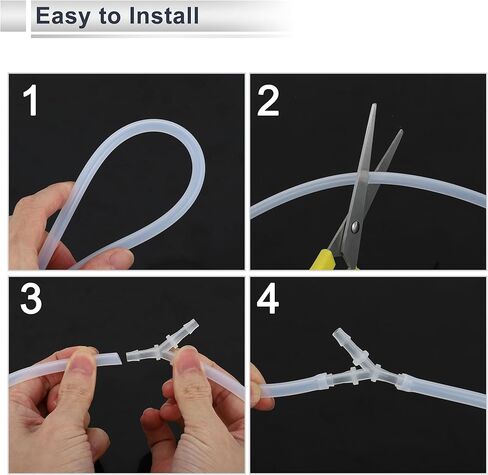 Easy to Install

1

2

3

4