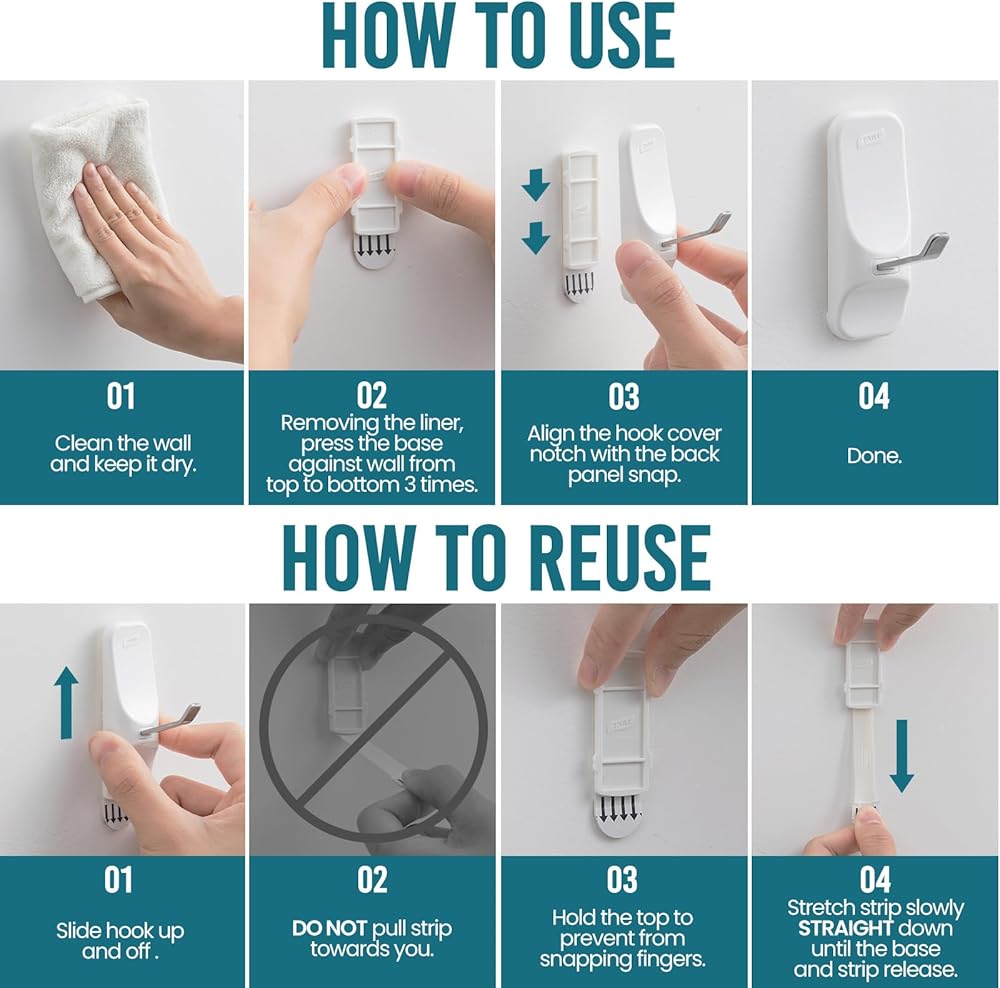 HOW TO USE

01
Clean the wall and keep it dry.

02
Removing the liner, press the base against wall from top to bottom 3 times.

03
Align the hook cover notch with the back panel snap.

04
Done.

HOW TO REUSE

01
Slide hook up and off .

02
DO NOT pull strip towards you.

03
Hold the top to prevent from snapping fingers.

04
Stretch strip slowly STRAIGHT down until the base and strip release.