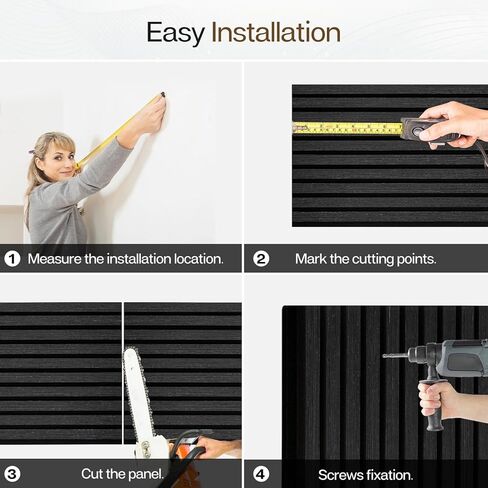 Easy Installation

1 Measure the installation location.

2 Mark the cutting points.

3 Cut the panel.

4 Screws fixation.