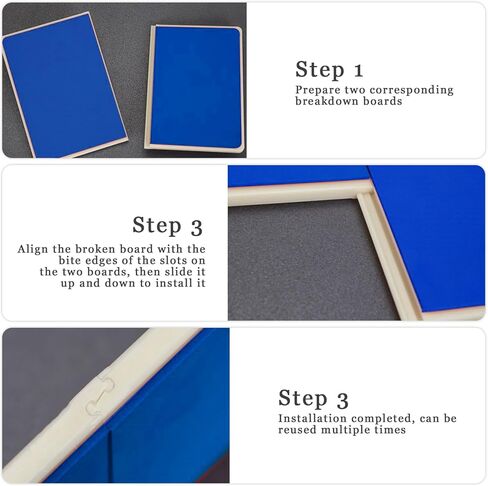 Step 1
Prepare two corresponding breakdown boards

Step 3
Align the broken board with the bite edges of the slots on the two boards, then slide it up and down to install it

Step 3
Installation completed, can be reused multiple times