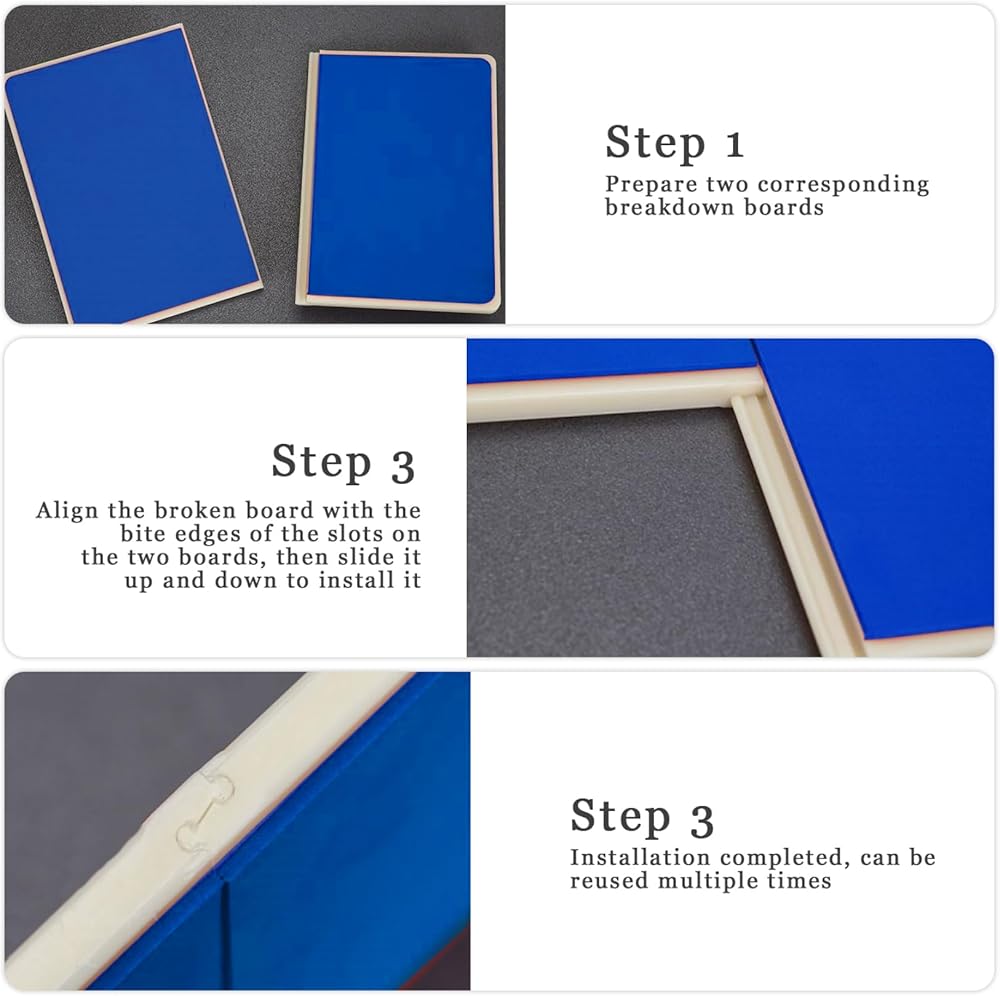 Step 1
Prepare two corresponding breakdown boards

Step 3
Align the broken board with the bite edges of the slots on the two boards, then slide it up and down to install it

Step 3
Installation completed, can be reused multiple times