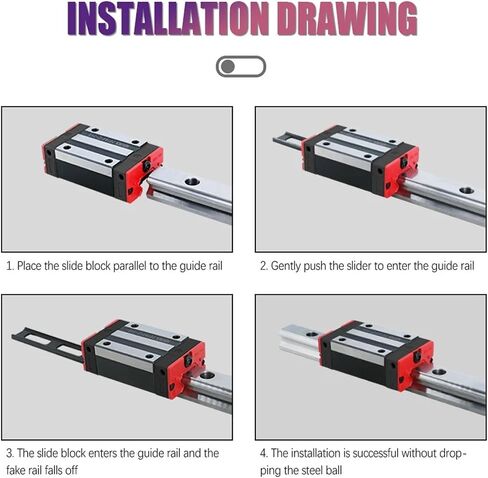 INSTALLATION DRAWING

1. Place the slide block parallel to the guide rail

2. Gently push the slider to enter the guide rail

3. The slide block enters the guide rail and the fake rail falls off

4. The installation is successful without dropping the steel ball