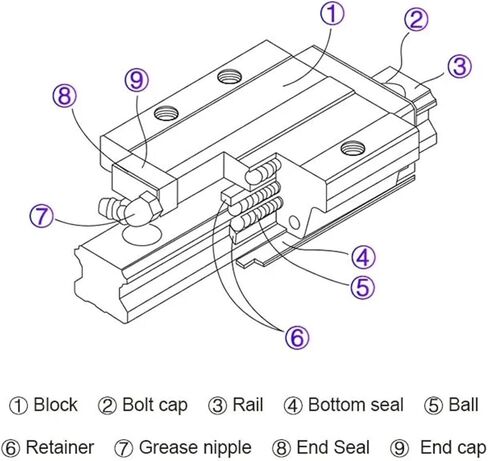 ①
②
③
⑨
⑧
⑦
④
⑤
⑥

① Block ② Bolt cap ③ Rail ④ Bottom seal ⑤ Ball

⑥ Retainer ⑦ Grease nipple ⑧ End Seal ⑨ End cap