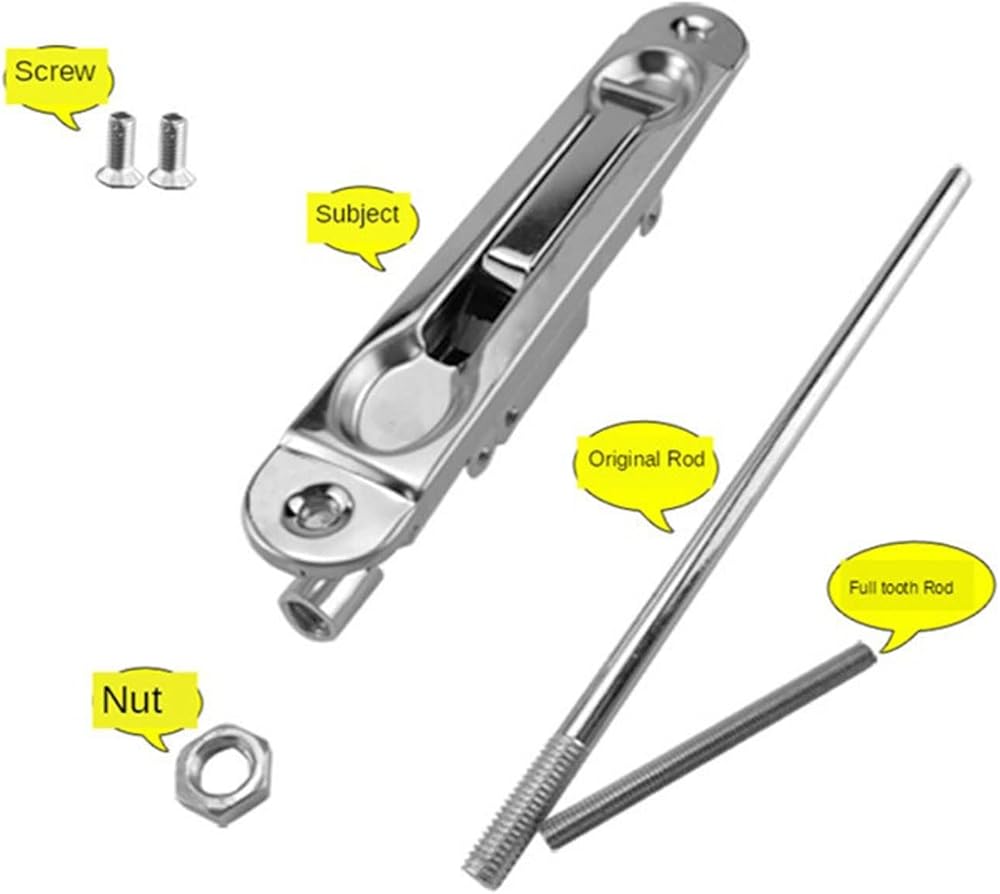 Screw

Subject

Original Rod

Full tooth Rod

Nut