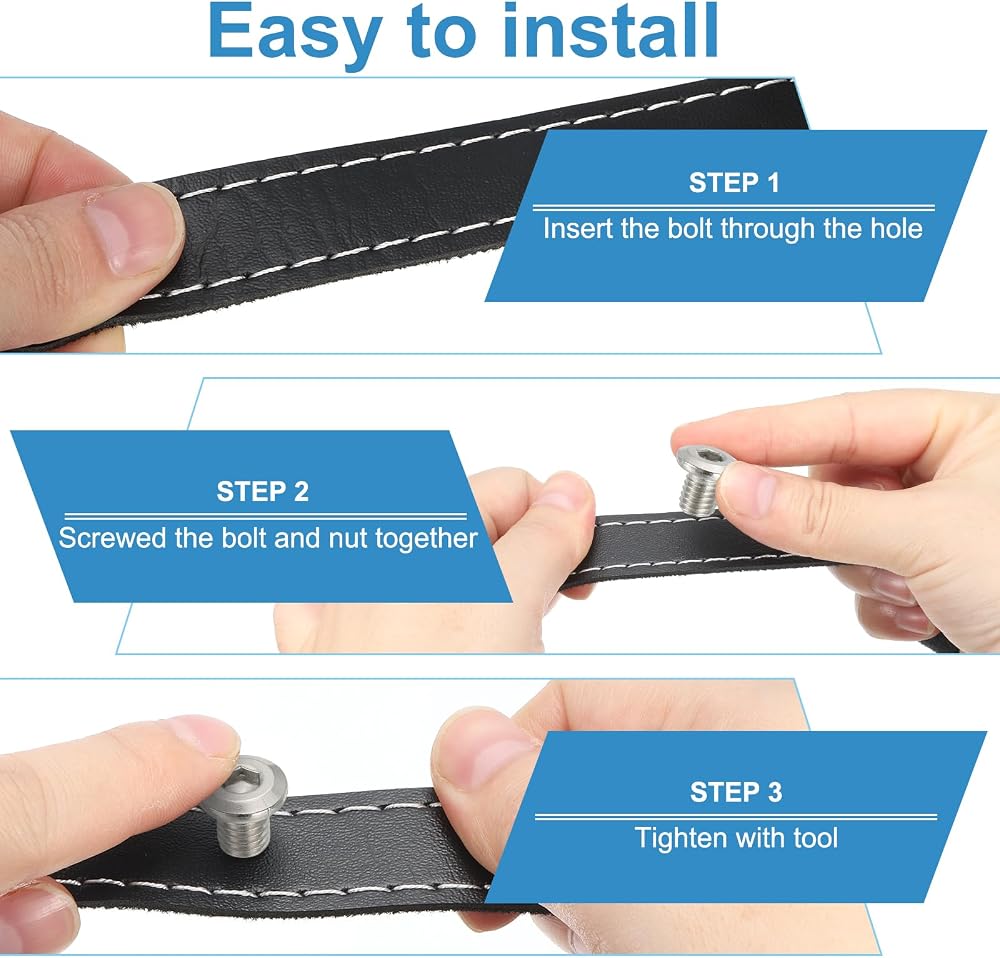 Easy to install

STEP 1

Insert the bolt through the hole

STEP 2

Screwed the bolt and nut together

STEP 3

Tighten with tool