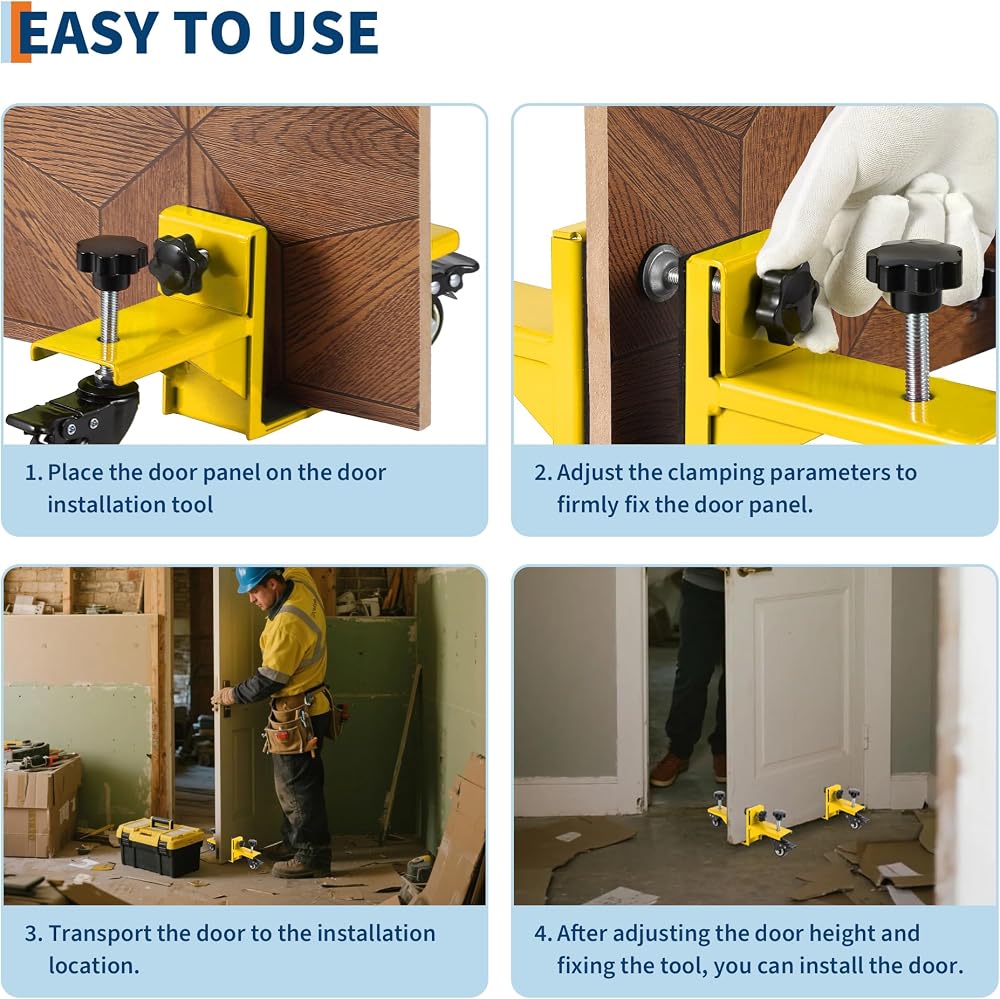 EASY TO USE

1. Place the door panel on the door installation tool

2. Adjust the clamping parameters to firmly fix the door panel.

3. Transport the door to the installation location.

4. After adjusting the door height and fixing the tool, you can install the door.