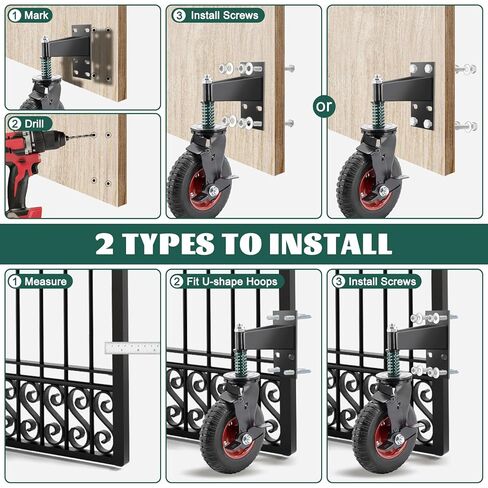 1 Mark

2 Drill

3 Install Screws

or

2 TYPES TO INSTALL

1 Measure

2 Fit U-shape Hoops

3 Install Screws