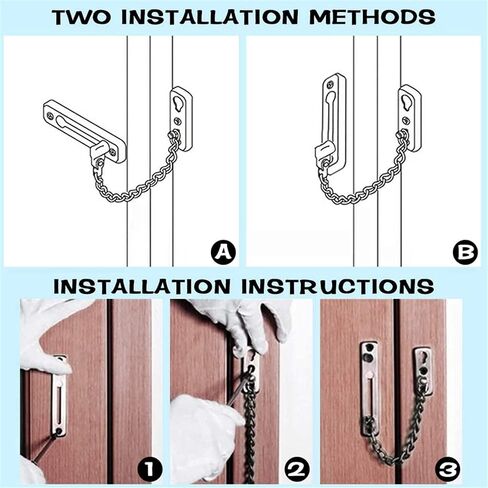 TWO INSTALLATION METHODS

A

B

INSTALLATION INSTRUCTIONS

1

2

3