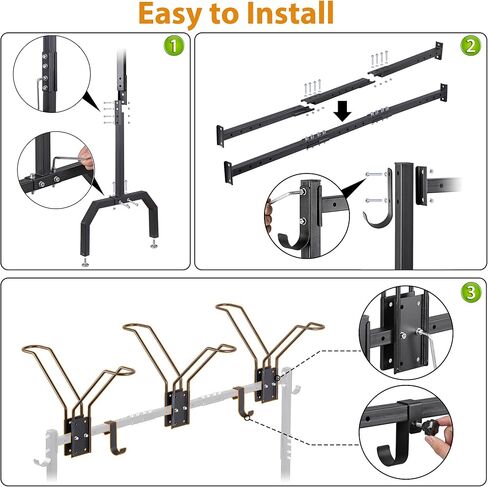 Easy to Install

1

2

3