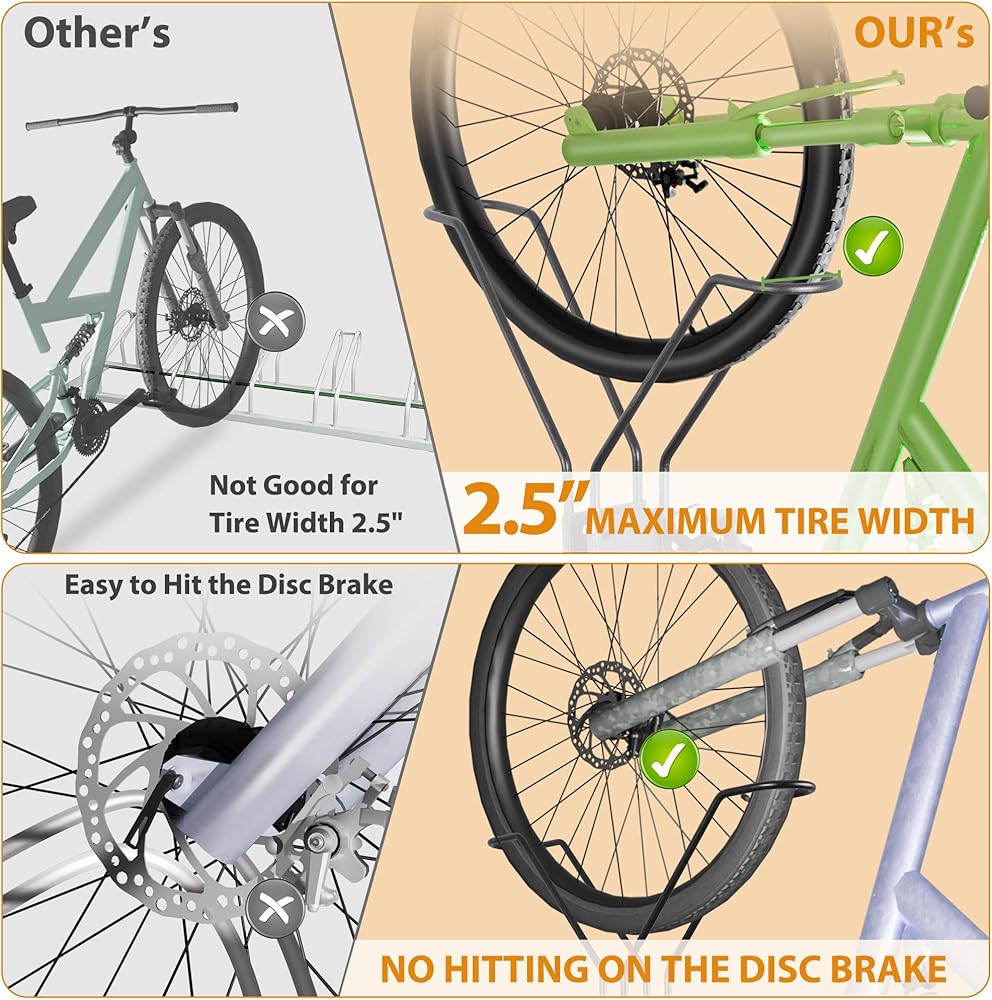 Other's

OUR's

Not Good for Tire Width 2.5"

2.5" MAXIMUM TIRE WIDTH

Easy to Hit the Disc Brake

NO HITTING ON THE DISC BRAKE