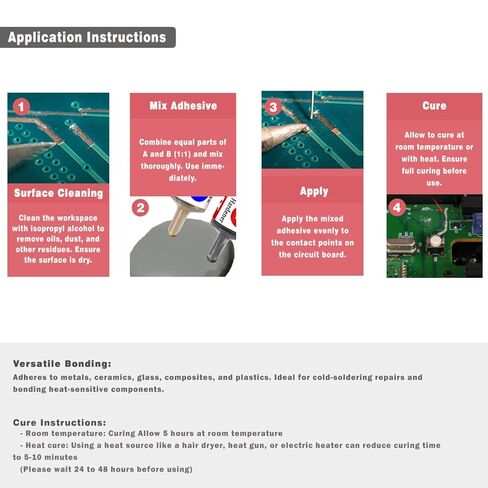 Application Instructions

1

Surface Cleaning

Clean the workspace with isopropyl alcohol to remove oils, dust, and other residues. Ensure the surface is dry.

Mix Adhesive

Combine equal parts of A and B (1:1) and mix thoroughly. Use immediately.

2

Hardener

3

Apply

Apply the mixed adhesive evenly to the contact points on the circuit board.

Cure

Allow to cure at room temperature or with heat. Ensure full curing before use.

4

Versatile Bonding:
Adheres to metals, ceramics, glass, composites, and plastics. Ideal for cold-soldering repairs and bonding heat-sensitive components.

Cure Instructions:
- Room temperature: Curing Allow 5 hours at room temperature
- Heat cure: Using a heat source like a hair dryer, heat gun, or electric heater can reduce curing time to 5-10 minutes
(Please wait 24 to 48 hours before using)