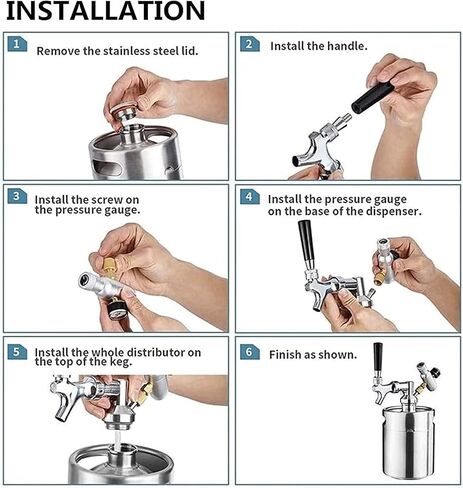 INSTALLATION

1 Remove the stainless steel lid.

2 Install the handle.

3 Install the screw on the pressure gauge.

4 Install the pressure gauge on the base of the dispenser.

5 Install the whole distributor on the top of the keg.

6 Finish as shown.