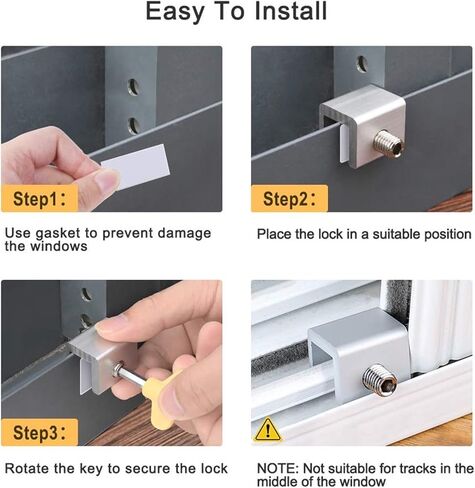 Easy To Install

Step1:

Use gasket to prevent damage the windows

Step2:

Place the lock in a suitable position

Step3:

Rotate the key to secure the lock

NOTE: Not suitable for tracks in the middle of the window