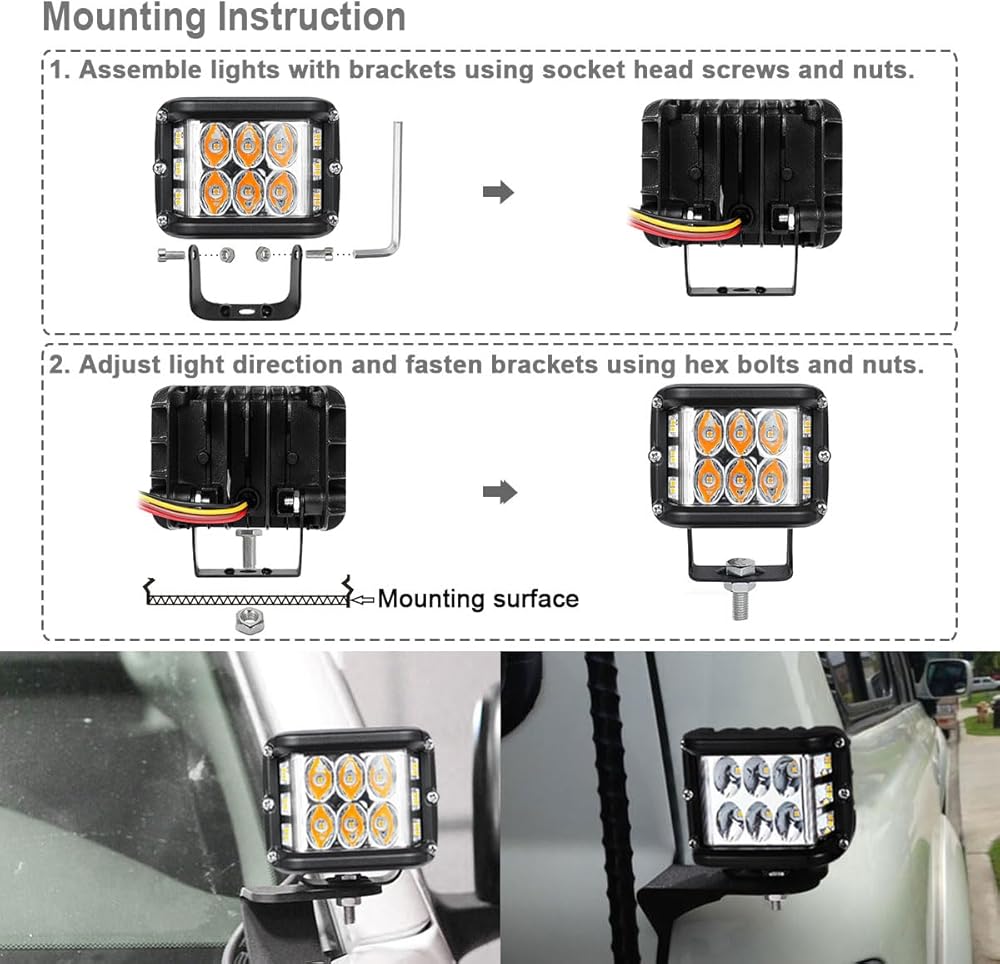 Mounting Instruction

1. Assemble lights with brackets using socket head screws and nuts.

2. Adjust light direction and fasten brackets using hex bolts and nuts.

Mounting surface