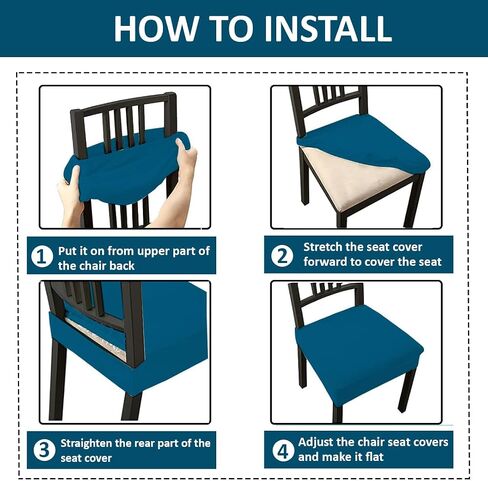 HOW TO INSTALL

1 Put it on from upper part of the chair back

2 Stretch the seat cover forward to cover the seat

3 Straighten the rear part of the seat cover

4 Adjust the chair seat covers and make it flat