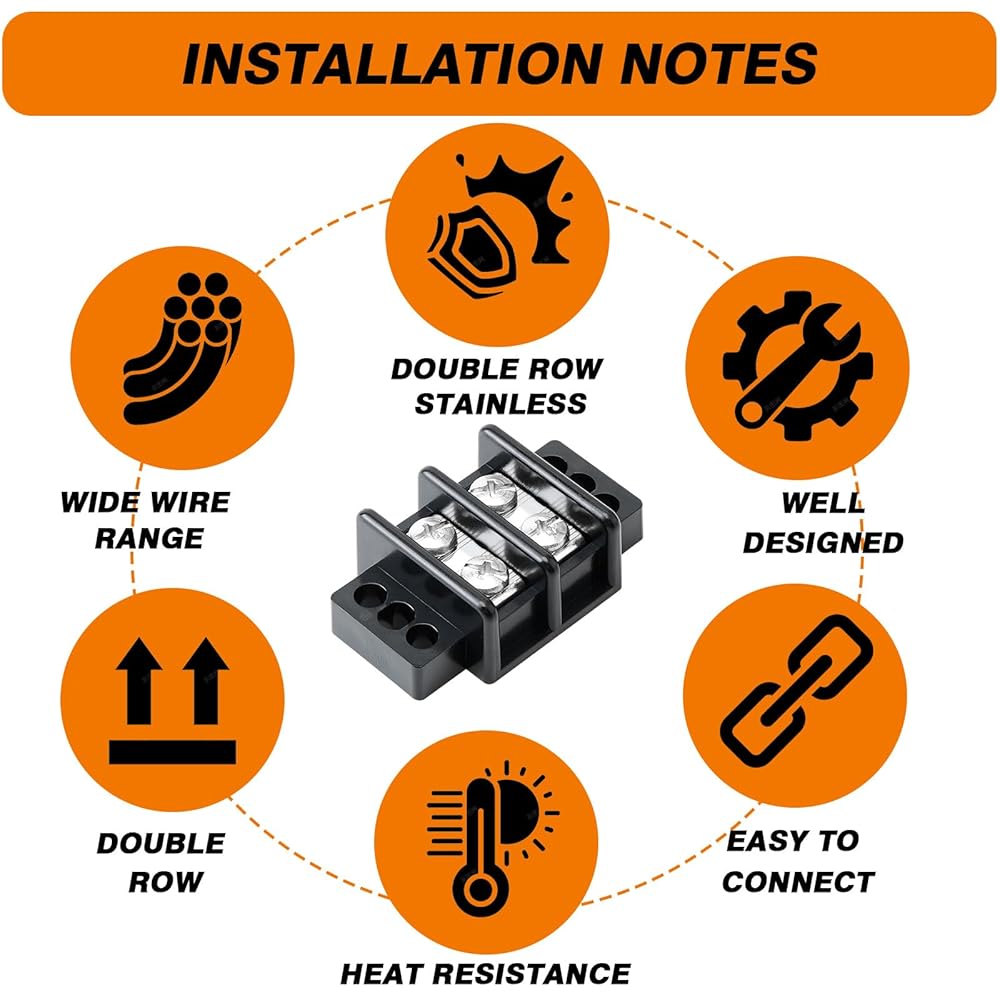 INSTALLATION NOTES

DOUBLE ROW STAINLESS

WIDE WIRE RANGE

WELL DESIGNED

DOUBLE ROW

EASY TO CONNECT

HEAT RESISTANCE