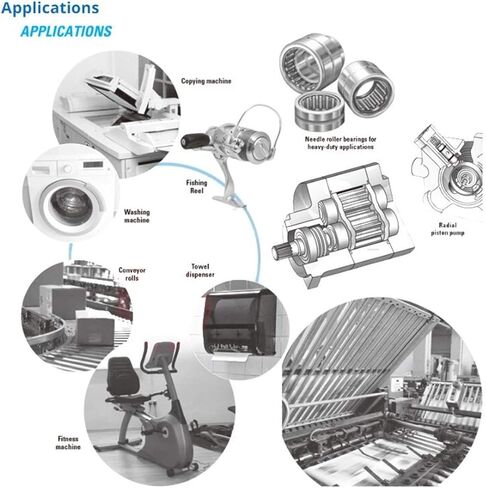 Applications

APPLICATIONS

Copying machine

Needle roller bearings for heavy-duty applications

Fishing Reel

Washing machine

Radial piston pump

Conveyor rolls

Towel dispenser

Fitness machine