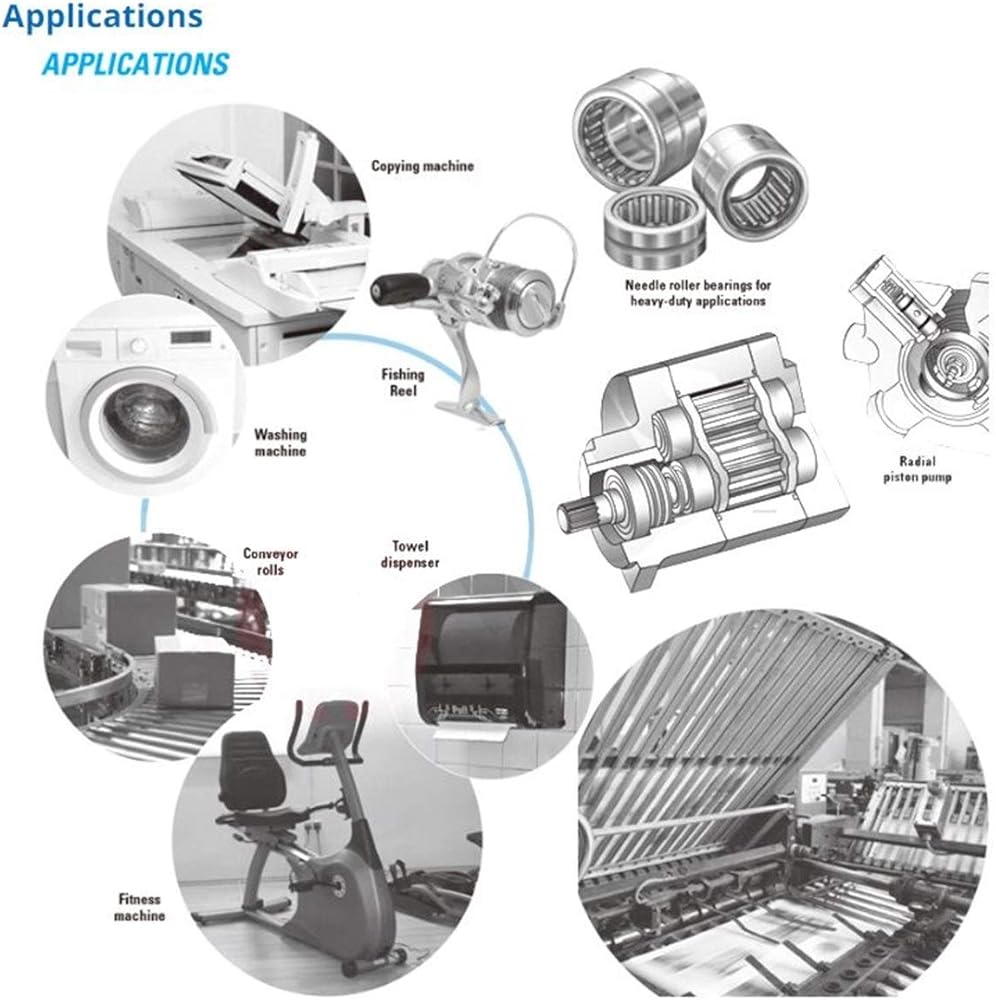 Applications

APPLICATIONS

Copying machine

Needle roller bearings for heavy-duty applications

Fishing Reel

Washing machine

Radial piston pump

Conveyor rolls

Towel dispenser

Fitness machine