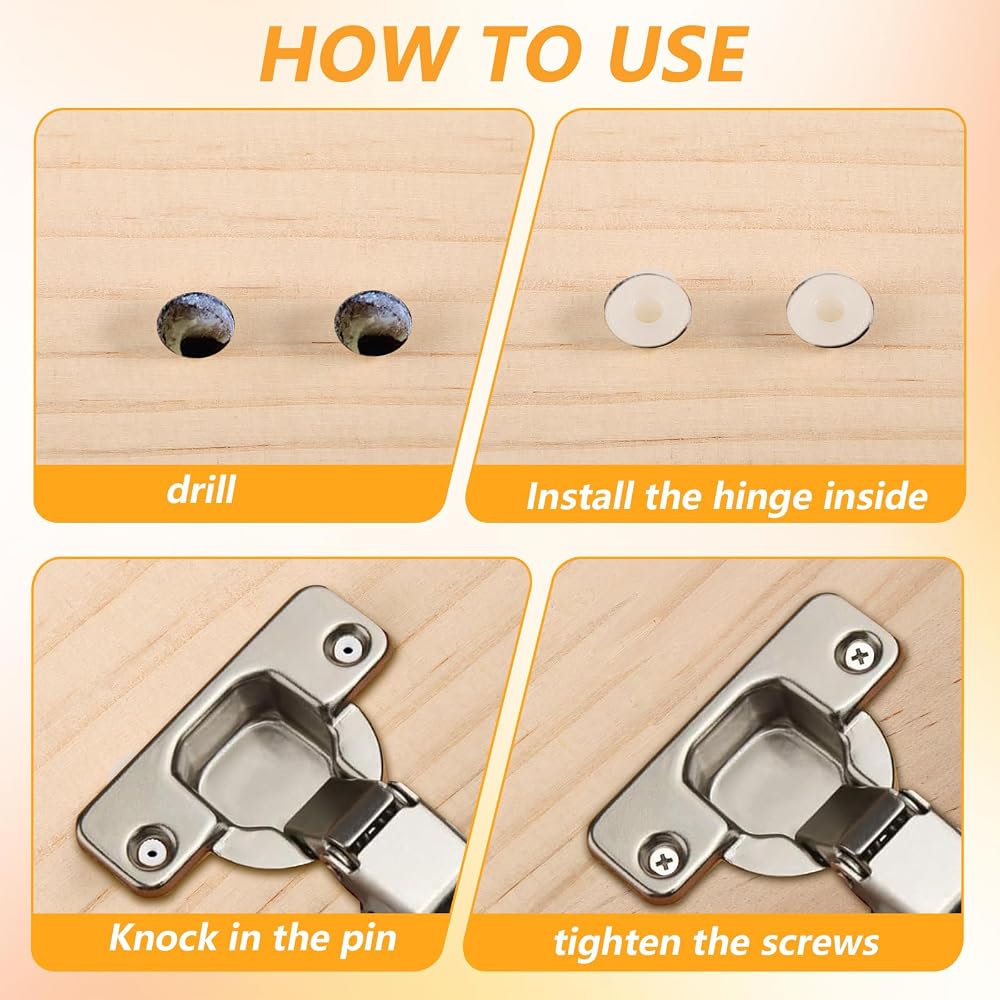 HOW TO USE

drill

Install the hinge inside

Knock in the pin

tighten the screws