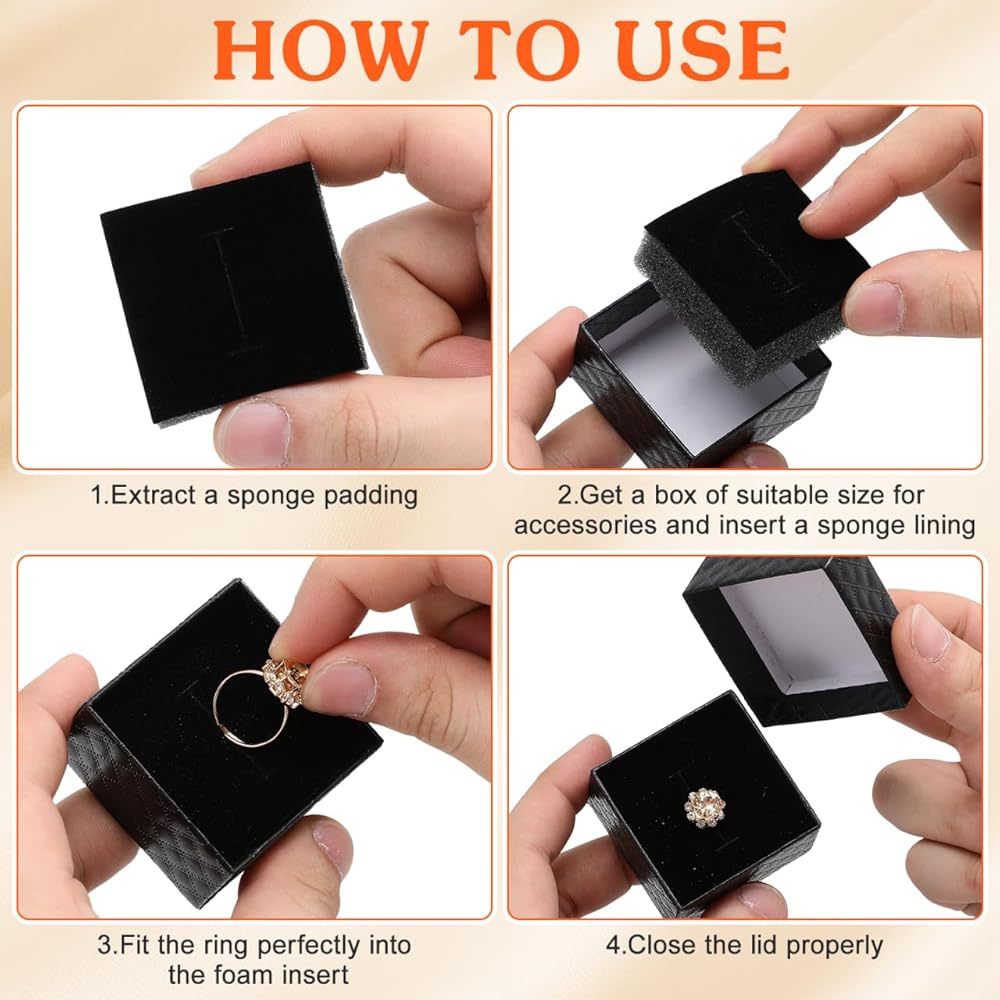 HOW TO USE

1.Extract a sponge padding

2.Get a box of suitable size for accessories and insert a sponge lining

3.Fit the ring perfectly into the foam insert

4.Close the lid properly