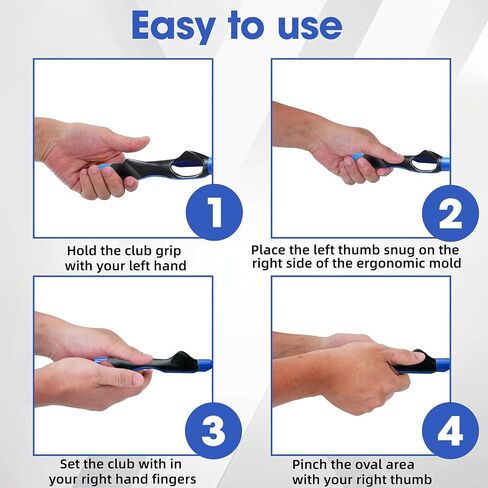 Easy to use

1

Hold the club grip with your left hand

2

Place the left thumb snug on the right side of the ergonomic mold

3

Set the club with in your right hand fingers

4

Pinch the oval area with your right thumb