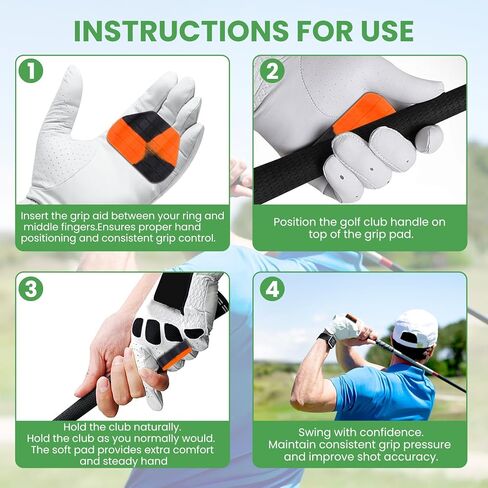 INSTRUCTIONS FOR USE

1

Insert the grip aid between your ring and middle fingers.Ensures proper hand positioning and consistent grip control.

2

Position the golf club handle on top of the grip pad.

3

Hold the club naturally.
Hold the club as you normally would.
The soft pad provides extra comfort and steady hand

4

Swing with confidence.
Maintain consistent grip pressure and improve shot accuracy.