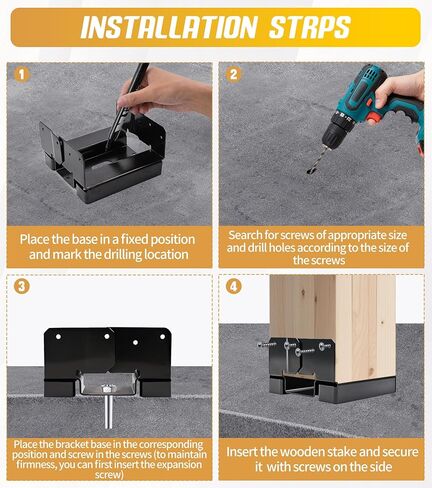 INSTALLATION STRPS

1

Place the base in a fixed position and mark the drilling location

2

Search for screws of appropriate size and drill holes according to the size of the screws

3

Place the bracket base in the corresponding position and screw in the screws (to maintain firmness, you can first insert the expansion screw)

4

Insert the wooden stake and secure it with screws on the side