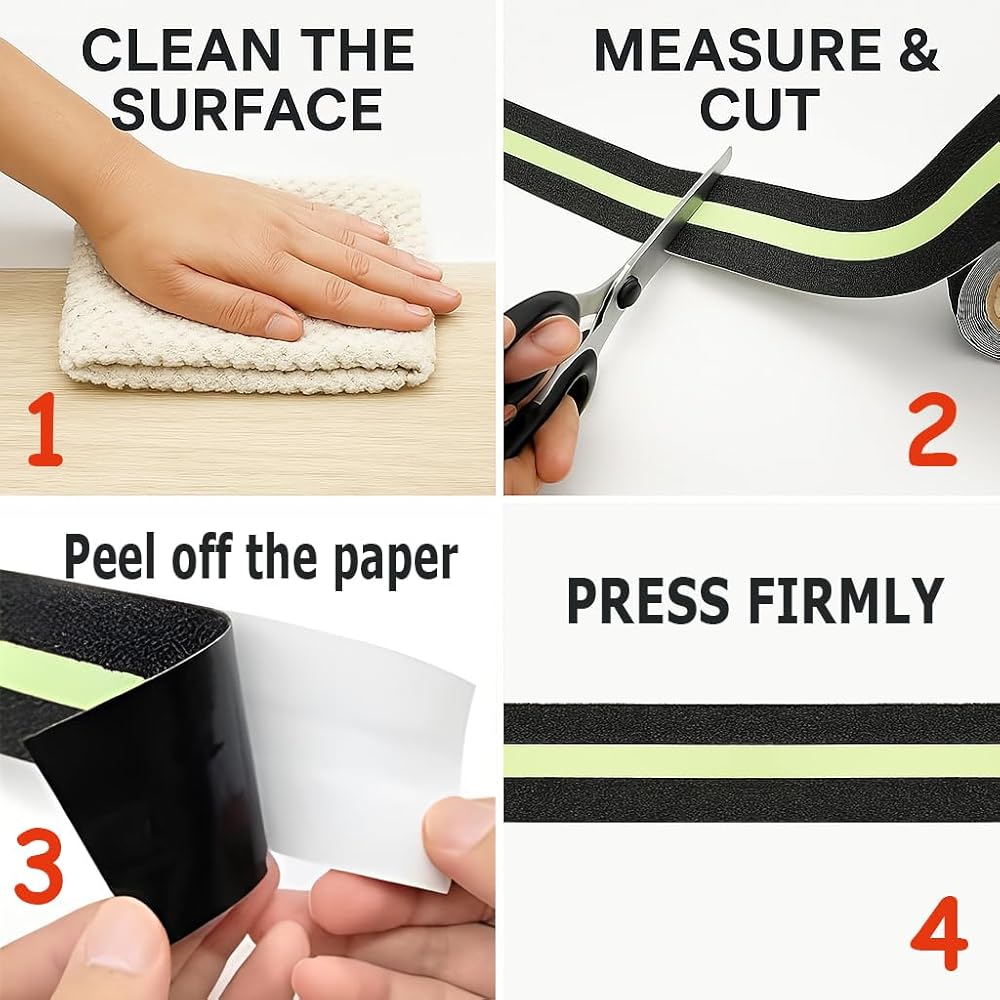 CLEAN THE SURFACE

1

MEASURE & CUT

2

Peel off the paper

3

PRESS FIRMLY

4