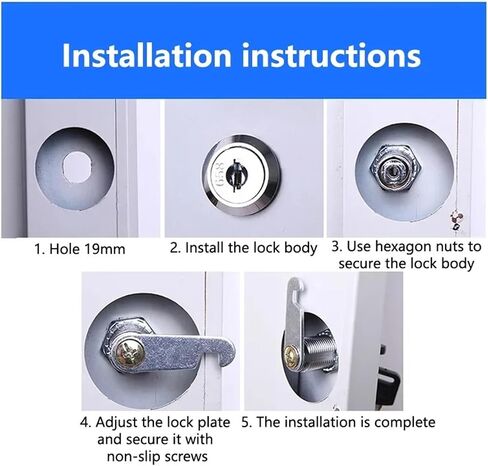 Installation instructions

658

1. Hole 19mm

2. Install the lock body

3. Use hexagon nuts to secure the lock body

4. Adjust the lock plate and secure it with non-slip screws

5. The installation is complete