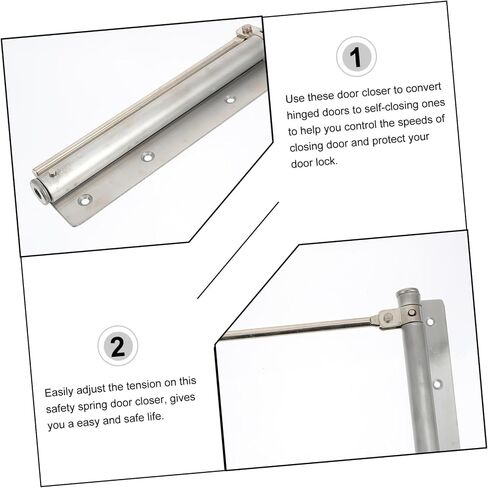 1

Use these door closer to convert hinged doors to self-closing ones to help you control the speeds of closing door and protect your door lock.

2

Easily adjust the tension on this safety spring door closer, gives you a easy and safe life.